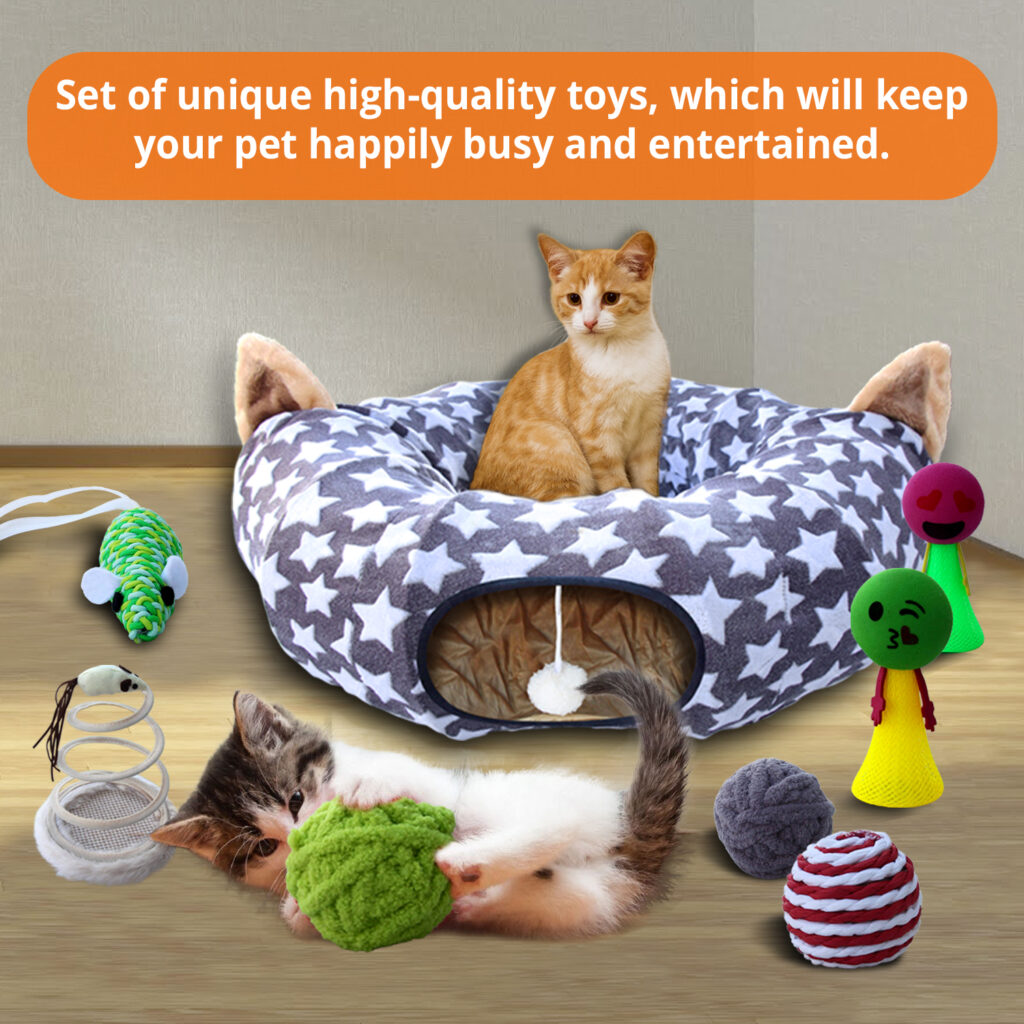 Set of unique high-quality toys, which will keep your pet happily busy and entertained.