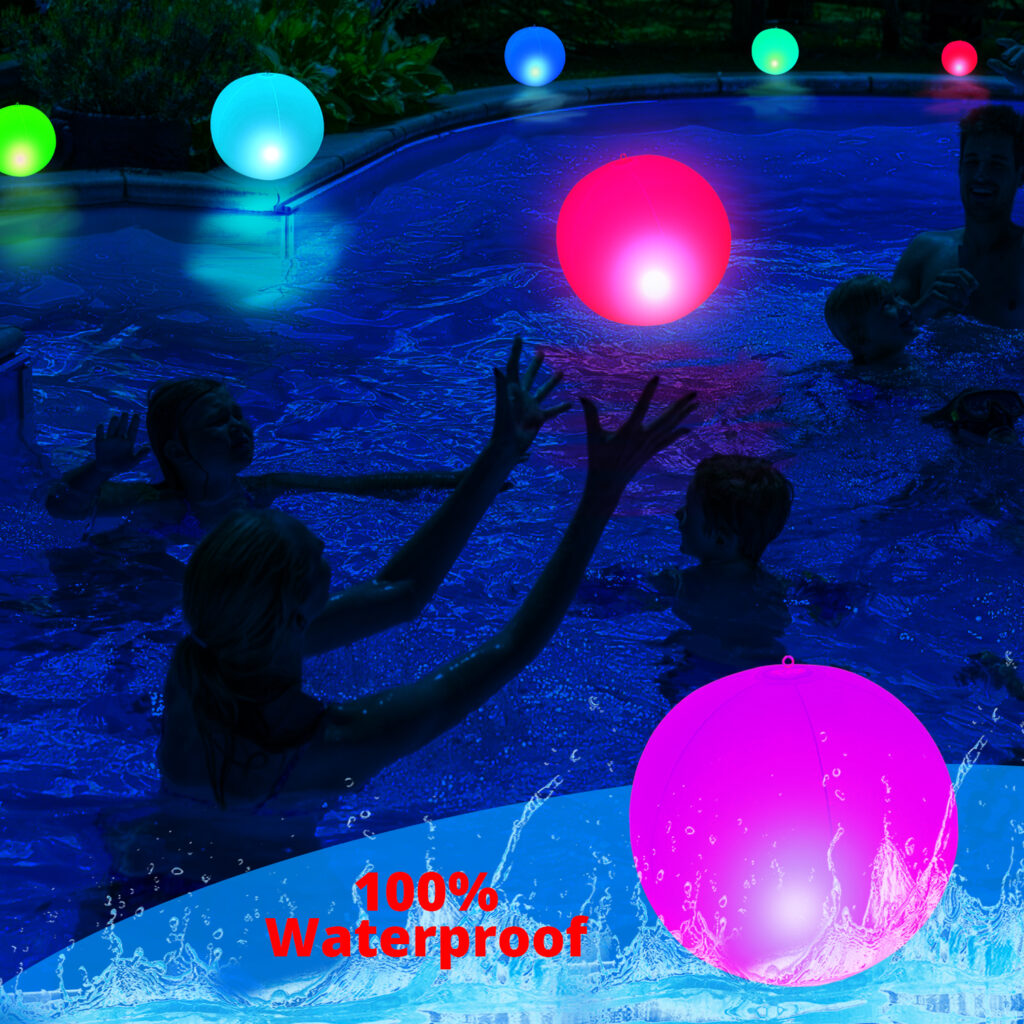 100%
Waterproof